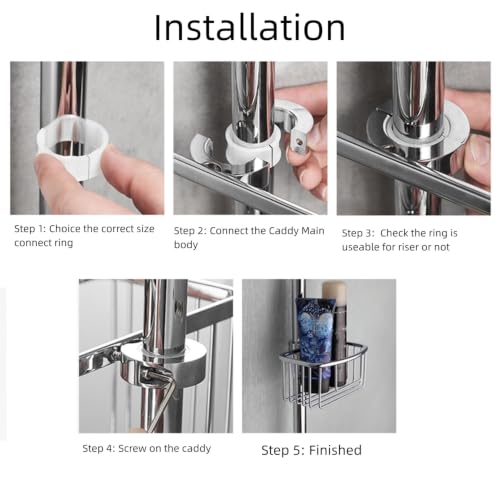 Installation

Step 1: Choice the correct size connect ring

Step 2: Connect the Caddy Main body

Step 3: Check the ring is useable for riser or not

Step 4: Screw on the caddy

Step 5: Finished