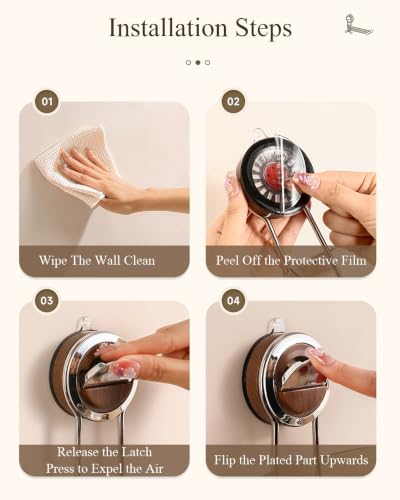 Installation Steps

01

Wipe The Wall Clean

02

Peel Off the Protective Film

03

Release the Latch
Press to Expel the Air

04

Flip the Plated Part Upwards