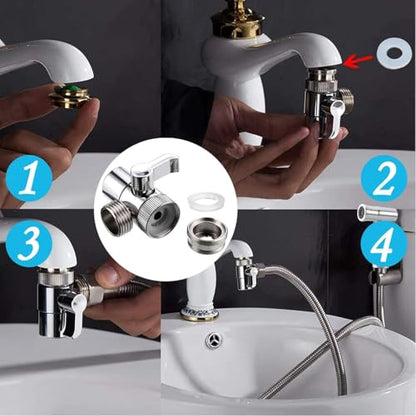 1
2
3
4