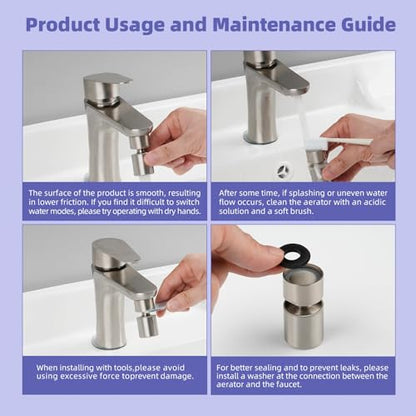 Product Usage and Maintenance Guide

The surface of the product is smooth, resulting in lower friction. If you find it difficult to switch water modes, please try operating with dry hands.

After some time, if splashing or uneven water flow occurs, clean the aerator with an acidic solution and a soft brush.

When installing with tools,please avoid using excessive force toprevent damage.

For better sealing and to prevent leaks, please install a washer at the connection between the aerator and the faucet.