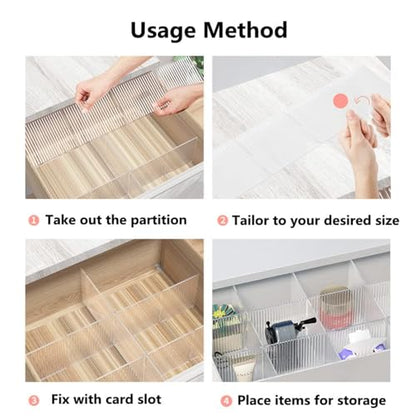 Usage Method

1 Take out the partition

2 Tailor to your desired size

3 Fix with card slot

4 Place items for storage