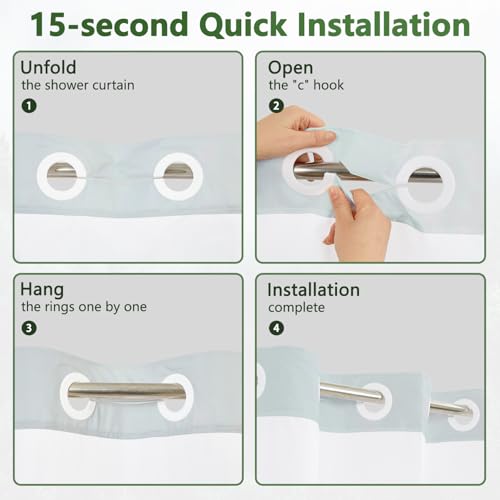 15-second Quick Installation

Unfold
the shower curtain
1

Open
the "c" hook
2

Hang
the rings one by one
3

Installation
complete
4