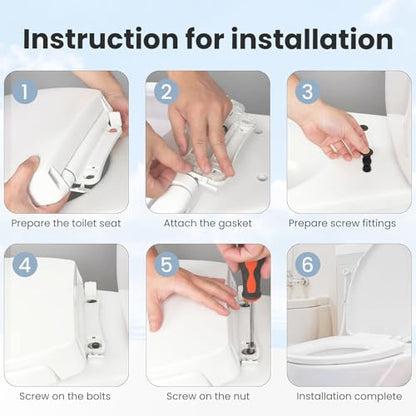 Instruction for installation

1
Prepare the toilet seat

2
Attach the gasket

3
Prepare screw fittings

4
Screw on the bolts

5
Screw on the nut

6
Installation complete