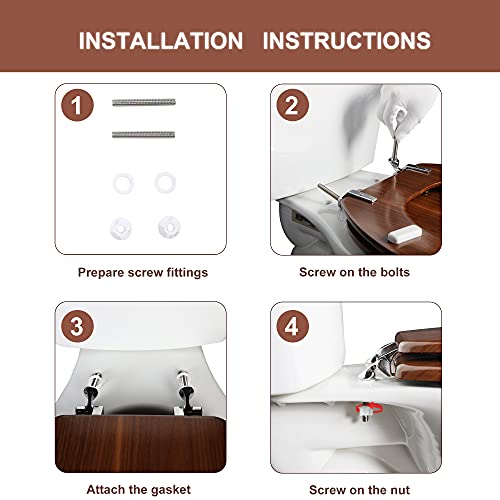 INSTALLATION INSTRUCTIONS

1

Prepare screw fittings

2

Screw on the bolts

3

Attach the gasket

4

Screw on the nut