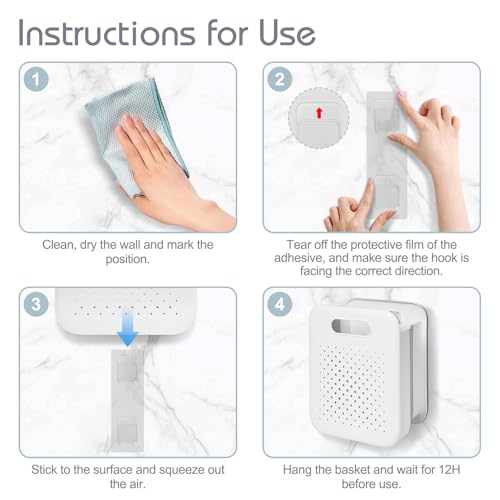 Instructions for Use

1

Clean, dry the wall and mark the position.

2

Tear off the protective film of the adhesive, and make sure the hook is facing the correct direction.

3

Stick to the surface and squeeze out the air.

4

Hang the basket and wait for 12H before use.