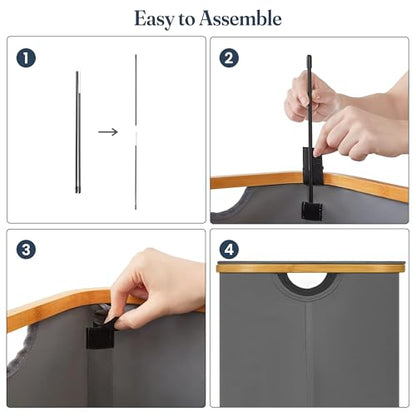 Easy to Assemble

1

2

3

4