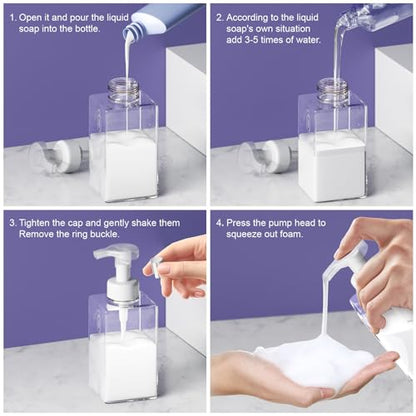 1. Open it and pour the liquid soap into the bottle.

2. According to the liquid soap's own situation add 3-5 times of water.

3. Tighten the cap and gently shake them Remove the ring buckle.

4. Press the pump head to squeeze out foam.