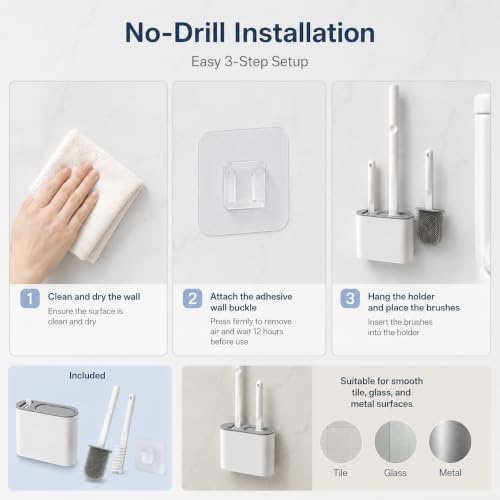 No-Drill Installation

Easy 3-Step Setup

1 Clean and dry the wall

Ensure the surface is clean and dry

2 Attach the adhesive wall buckle

Press firmly to remove air and wait 12 hours before use

3 Hang the holder and place the brushes

Insert the brushes into the holder

Included

Suitable for smooth tile, glass, and metal surfaces

Tile

Glass

Metal