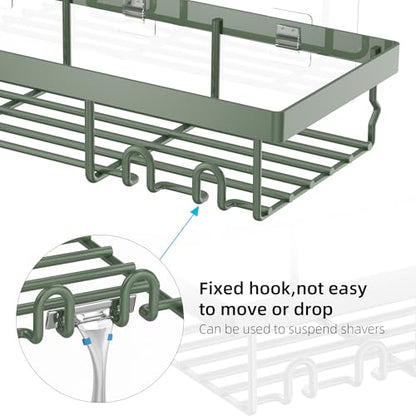 Fixed hook,not easy to move or drop

Can be used to suspend shavers