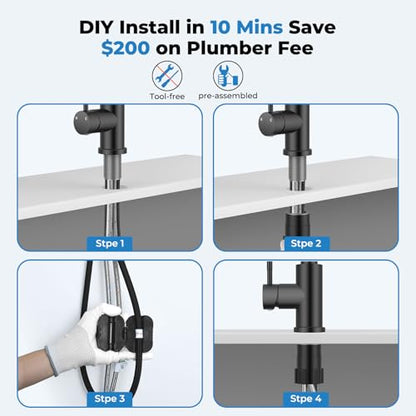 DIY Install in 10 Mins Save $200 on Plumber Fee

Tool-free

pre-assembled

Stpe 1

Stpe 2

Stpe 3

Stpe 4