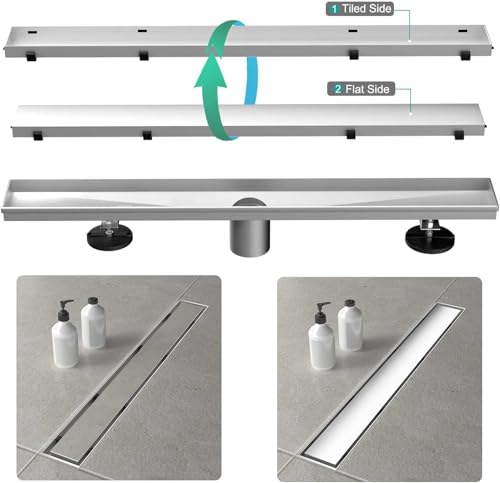 1 Tiled Side

2 Flat Side