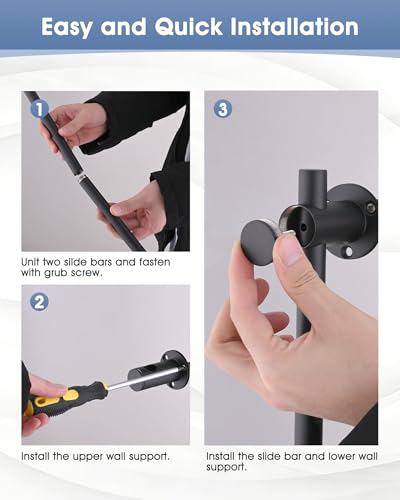 Easy and Quick Installation

1

Unit two slide bars and fasten with grub screw.

2

Install the upper wall support.

3

Install the slide bar and lower wall support.