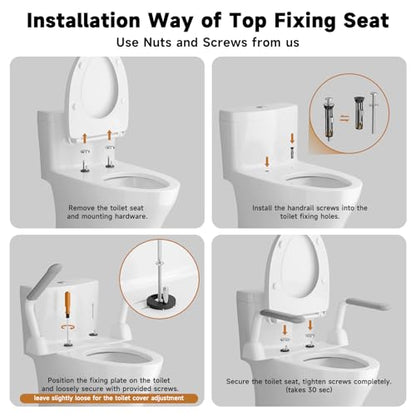 Installation Way of Top Fixing Seat

Use Nuts and Screws from us

Remove the toilet seat and mounting hardware.

Install the handrail screws into the toilet fixing holes.

Position the fixing plate on the toilet and loosely secure with provided screws.

leave slightly loose for the toilet cover adjustment

Secure the toilet seat, tighten screws completely. (takes 30 sec)