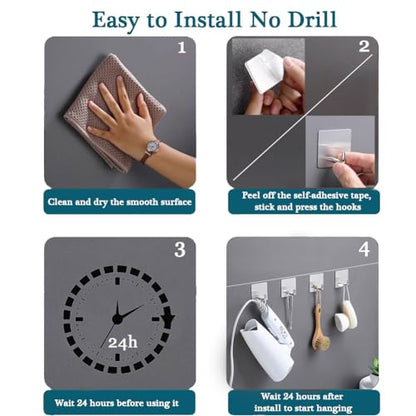 Easy to Install No Drill

1

Clean and dry the smooth surface

2

Peel off the self-adhesive tape, stick and press the hooks

3

24h

Wait 24 hours before using it

4

Wait 24 hours after install to start hanging