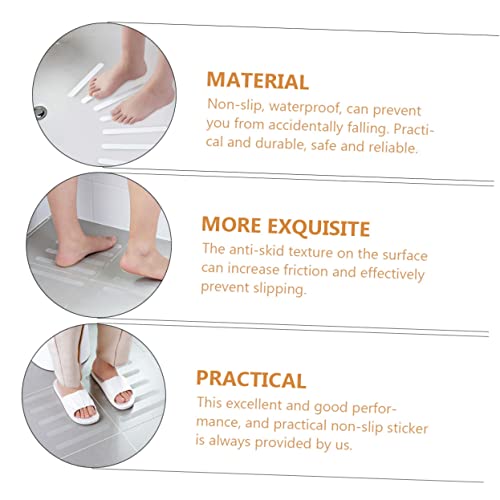 MATERIAL

Non-slip, waterproof, can prevent you from accidentally falling. Practical and durable, safe and reliable.

MORE EXQUISITE

The anti-skid texture on the surface can increase friction and effectively prevent slipping.

PRACTICAL

This excellent and good performance, and practical non-slip sticker is always provided by us.