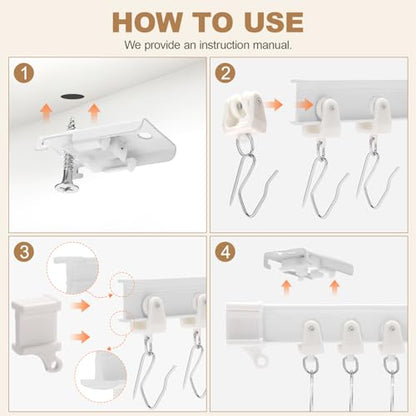 HOW TO USE

We provide an instruction manual.

1

2

3

4