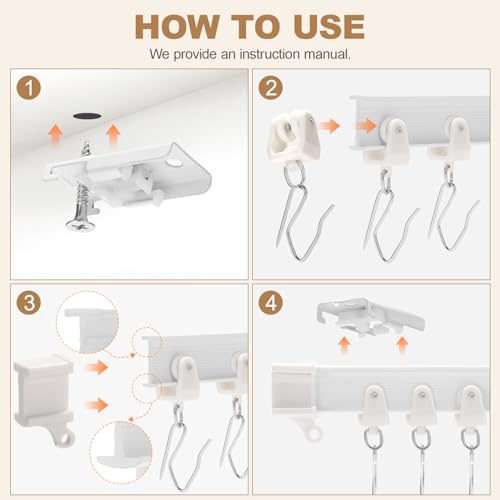 HOW TO USE
We provide an instruction manual.

1

2

3

4