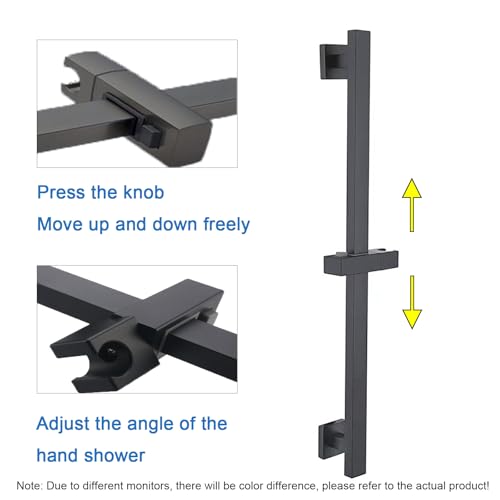 Press the knob

Move up and down freely

Adjust the angle of the hand shower

Note: Due to different monitors, there will be color difference, please refer to the actual product!