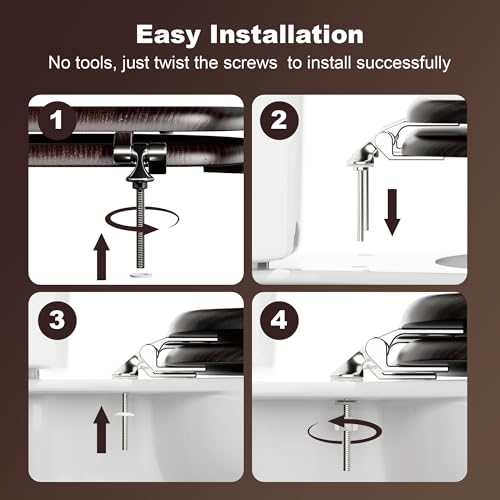 Easy Installation
No tools, just twist the screws  to install successfully

1

2

3

4