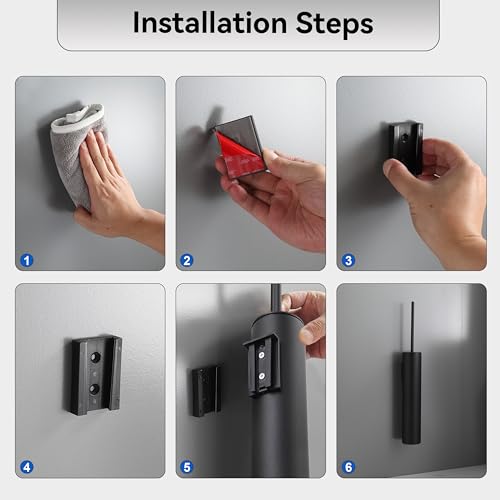 Installation Steps

1

2

3

4

5

6