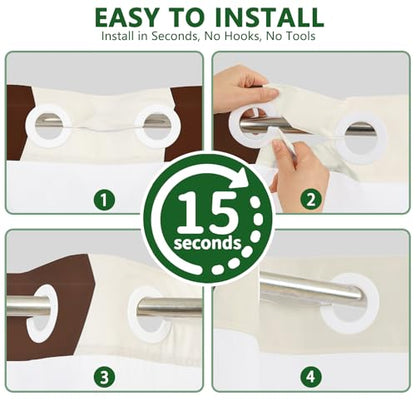 EASY TO INSTALL
Install in Seconds, No Hooks, No Tools

1

2

15
seconds

3

4