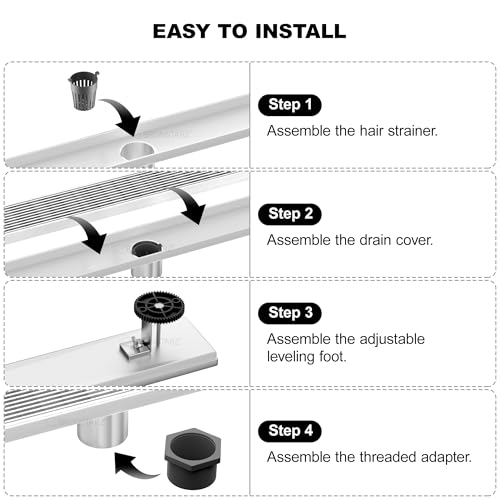 EASY TO INSTALL

Step 1
Assemble the hair strainer.

Step 2
Assemble the drain cover.

Step 3
Assemble the adjustable leveling foot.

Step 4
Assemble the threaded adapter.