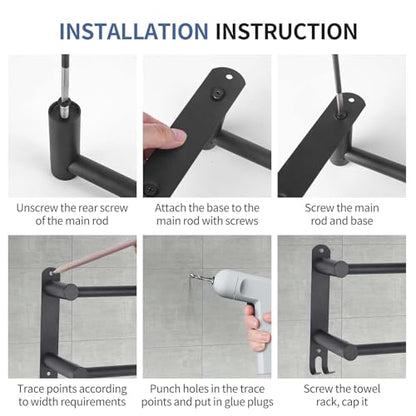 INSTALLATION INSTRUCTION

Unscrew the rear screw of the main rod

Attach the base to the main rod with screws

Screw the main rod and base

Trace points according to width requirements

Punch holes in the trace points and put in glue plugs

Screw the towel rack, cap it