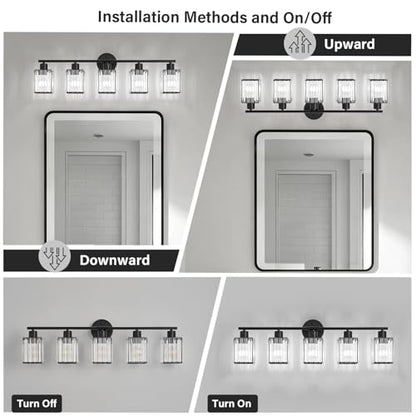 Installation Methods and On/Off

Upward

Downward

Turn Off

Turn On