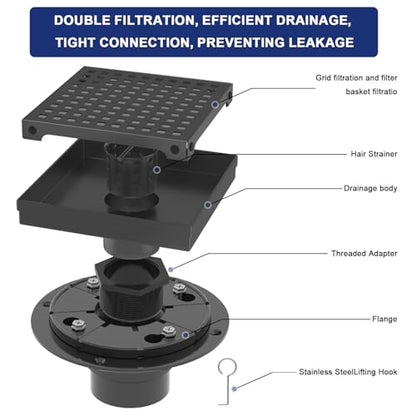 DOUBLE FILTRATION, EFFICIENT DRAINAGE, TIGHT CONNECTION, PREVENTING LEAKAGE

Grid filtration and filter basket filtratio

Hair Strainer

Drainage body

Threaded Adapter

Flange

Stainless SteelLifting Hook