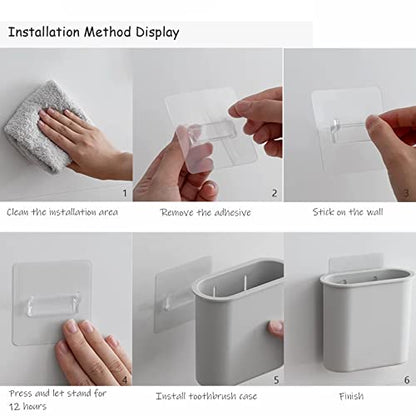 Installation Method Display

1

Clean the installation area

2

Remove the adhesive

3

Stick on the wall

4

Press and let stand for 12 hours

5

Install toothbrush case

6

Finish