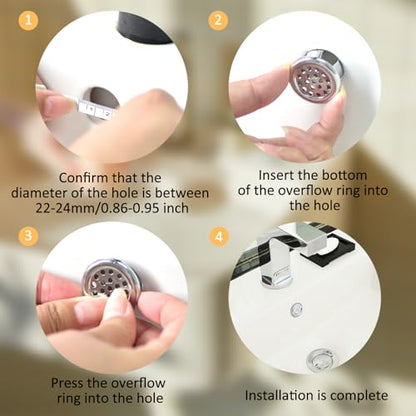 1

Confirm that the diameter of the hole is between 22-24mm/0.86-0.95 inch

2

Insert the bottom of the overflow ring into the hole

3

Press the overflow ring into the hole

4

Installation is complete