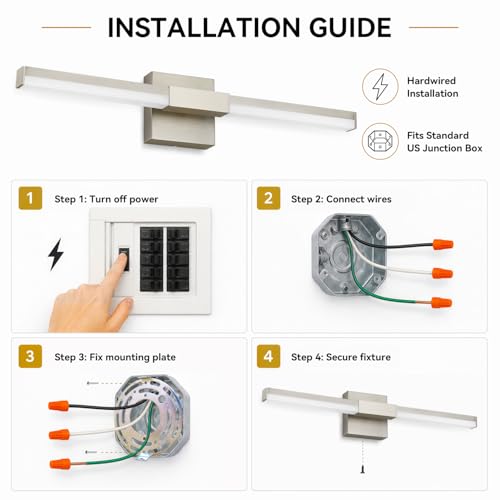 INSTALLATION GUIDE

Hardwired Installation

Fits Standard US Junction Box

1

Step 1: Turn off power

2

Step 2: Connect wires

3

Step 3: Fix mounting plate

4

Step 4: Secure fixture