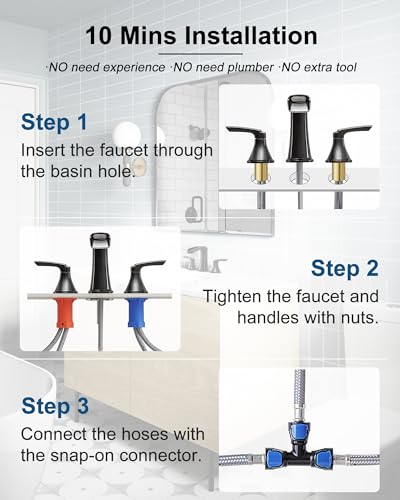 10 Mins Installation

·NO need experience ·NO need plumber ·NO extra tool

Step 1
Insert the faucet through the basin hole.

Step 2
Tighten the faucet and handles with nuts.

Step 3
Connect the hoses with the snap-on connector.