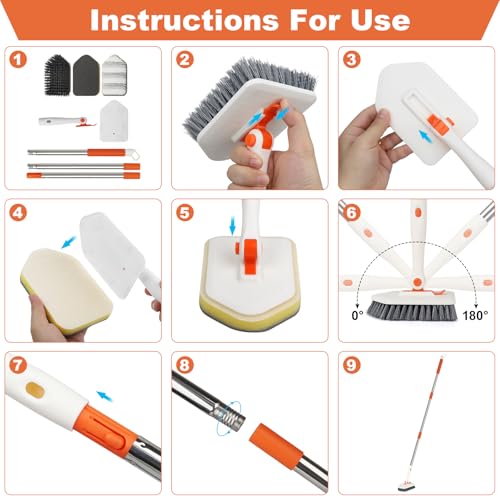 Instructions For Use

1

2

3

4

5

6

0°

180°

7

8

9