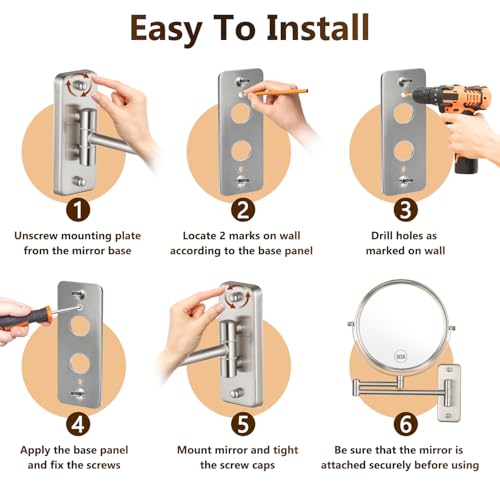 Easy To Install

1
Unscrew mounting plate from the mirror base

2
Locate 2 marks on wall according to the base panel

3
Drill holes as marked on wall

4
Apply the base panel and fix the screws

5
Mount mirror and tight the screw caps

30X

6
Be sure that the mirror is attached securely before using