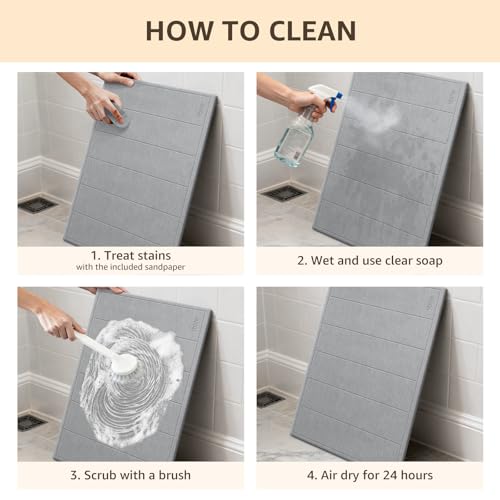 HOW TO CLEAN

1. Treat stains
with the included sandpaper

2. Wet and use clear soap

3. Scrub with a brush

4. Air dry for 24 hours