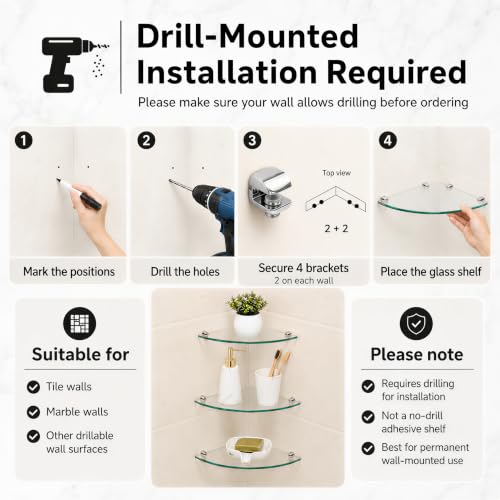 Drill-Mounted Installation Required

Please make sure your wall allows drilling before ordering

1
Mark the positions

2
Drill the holes

3
Top view
2 + 2
Secure 4 brackets
2 on each wall

4
Place the glass shelf

Suitable for

Tile walls

Marble walls

Other drillable wall surfaces

Please note

Requires drilling for installation

Not a no-drill adhesive shelf

Best for permanent wall-mounted use