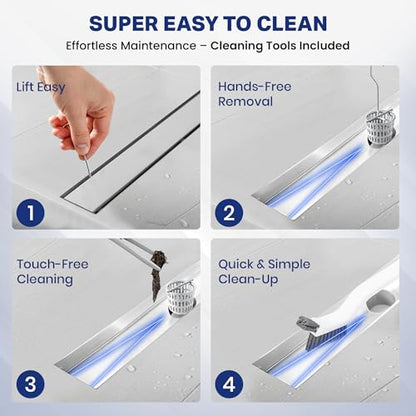 SUPER EASY TO CLEAN
Effortless Maintenance – Cleaning Tools Included

Lift Easy

1

Hands-Free Removal

2

Touch-Free Cleaning

3

Quick & Simple Clean-Up

4