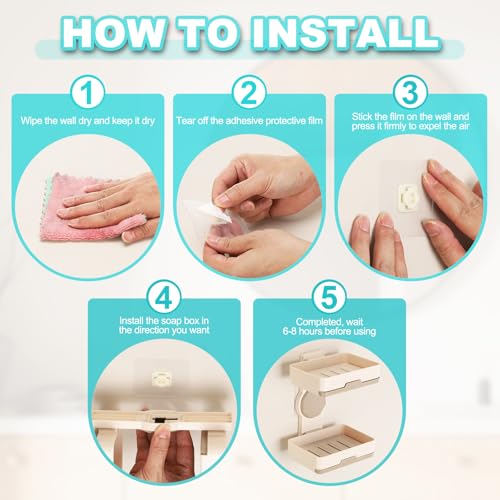 HOW TO INSTALL

1
Wipe the wall dry and keep it dry

2
Tear off the adhesive protective film

3
Stick the film on the wall and press it firmly to expel the air

4
Install the soap box in the direction you want

5
Completed, wait 6-8 hours before using