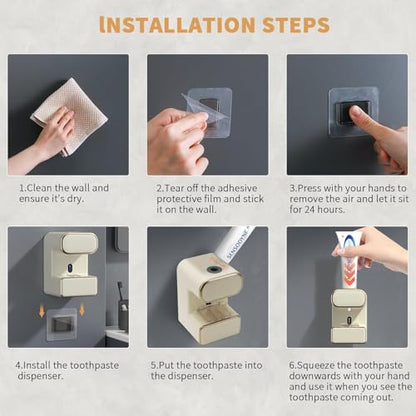 INSTALLATION STEPS

1.Clean the wall and ensure it's dry.

2.Tear off the adhesive protective film and stick it on the wall.

3.Press with your hands to remove the air and let it sit for 24 hours.

SENSODYNE

4.Install the toothpaste dispenser.

5.Put the toothpaste into the dispenser.

6.Squeeze the toothpaste downwards with your hand and use it when you see the toothpaste coming out.