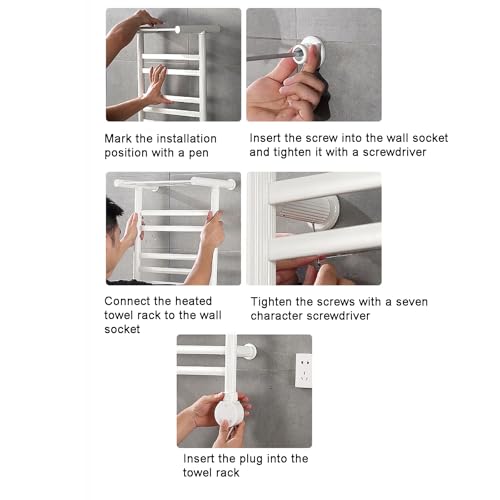 Mark the installation position with a pen

Insert the screw into the wall socket and tighten it with a screwdriver

Connect the heated towel rack to the wall socket

Tighten the screws with a seven character screwdriver

Insert the plug into the towel rack