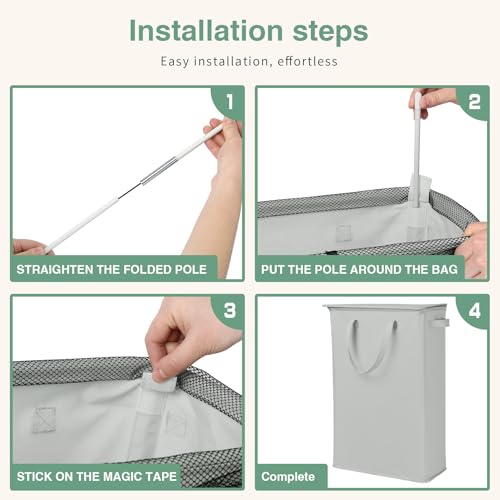 Installation steps

Easy installation, effortless

1

STRAIGHTEN THE FOLDED POLE

2

PUT THE POLE AROUND THE BAG

3

STICK ON THE MAGIC TAPE

4

Complete