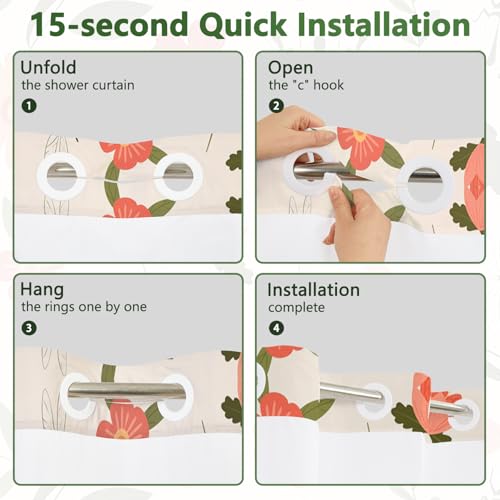 15-second Quick Installation

Unfold
the shower curtain
1

Open
the "c" hook
2

Hang
the rings one by one
3

Installation
complete
4