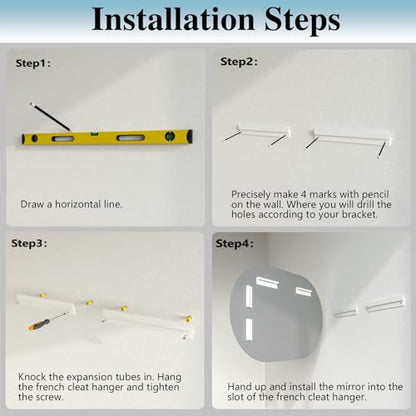 Installation Steps

Step1:

Draw a horizontal line.

Step2:

Precisely make 4 marks with pencil on the wall. Where you will drill the holes according to your bracket.

Step3:

Knock the expansion tubes in. Hang the french cleat hanger and tighten the screw.

Step4:

Hand up and install the mirror into the slot of the french cleat hanger.