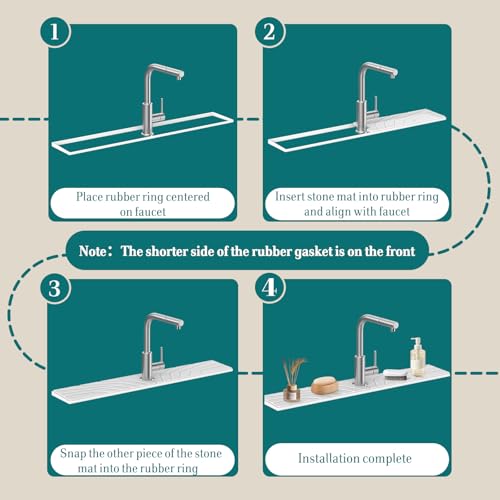 1

Place rubber ring centered on faucet

2

Insert stone mat into rubber ring and align with faucet

Note： The shorter side of the rubber gasket is on the front

3

Snap the other piece of the stone mat into the rubber ring

4

Installation complete