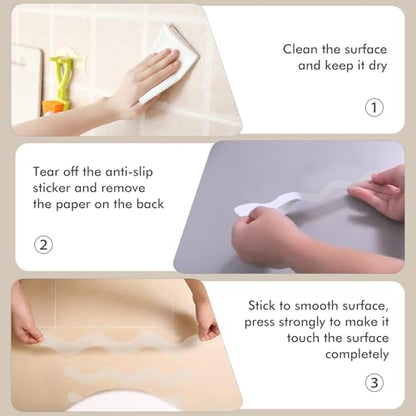 Clean the surface and keep it dry

①

Tear off the anti-slip sticker and remove the paper on the back

②

Stick to smooth surface, press strongly to make it touch the surface completely

③