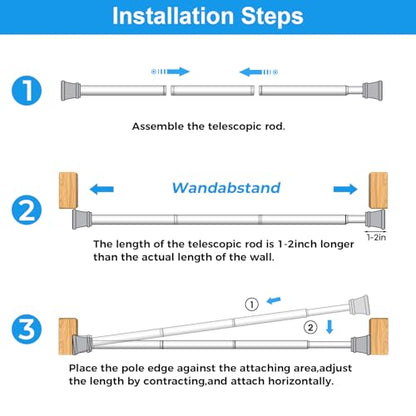 Installation Steps

1

Assemble the telescopic rod.

2

Wandabstand

1-2in

The length of the telescopic rod is 1-2inch longer than the actual length of the wall.

3

①

②

Place the pole edge against the attaching area,adjust the length by contracting,and attach horizontally.