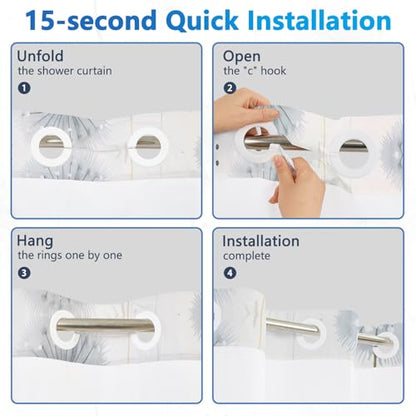 15-second Quick Installation

Unfold
the shower curtain
1

Open
the "c" hook
2

Hang
the rings one by one
3

Installation
complete
4