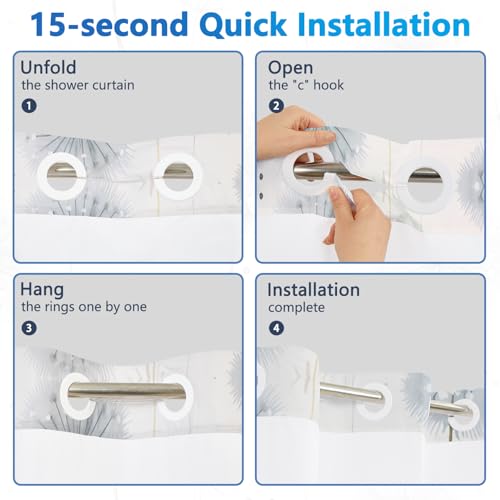 15-second Quick Installation

Unfold
the shower curtain
1

Open
the "c" hook
2

Hang
the rings one by one
3

Installation
complete
4