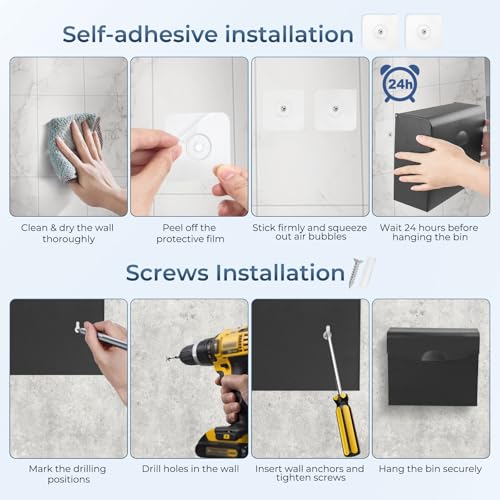 Self-adhesive installation

24h

Clean & dry the wall thoroughly

Peel off the protective film

Stick firmly and squeeze out air bubbles

Wait 24 hours before hanging the bin

Screws Installation

Mark the drilling positions

Drill holes in the wall

Insert wall anchors and tighten screws

Hang the bin securely